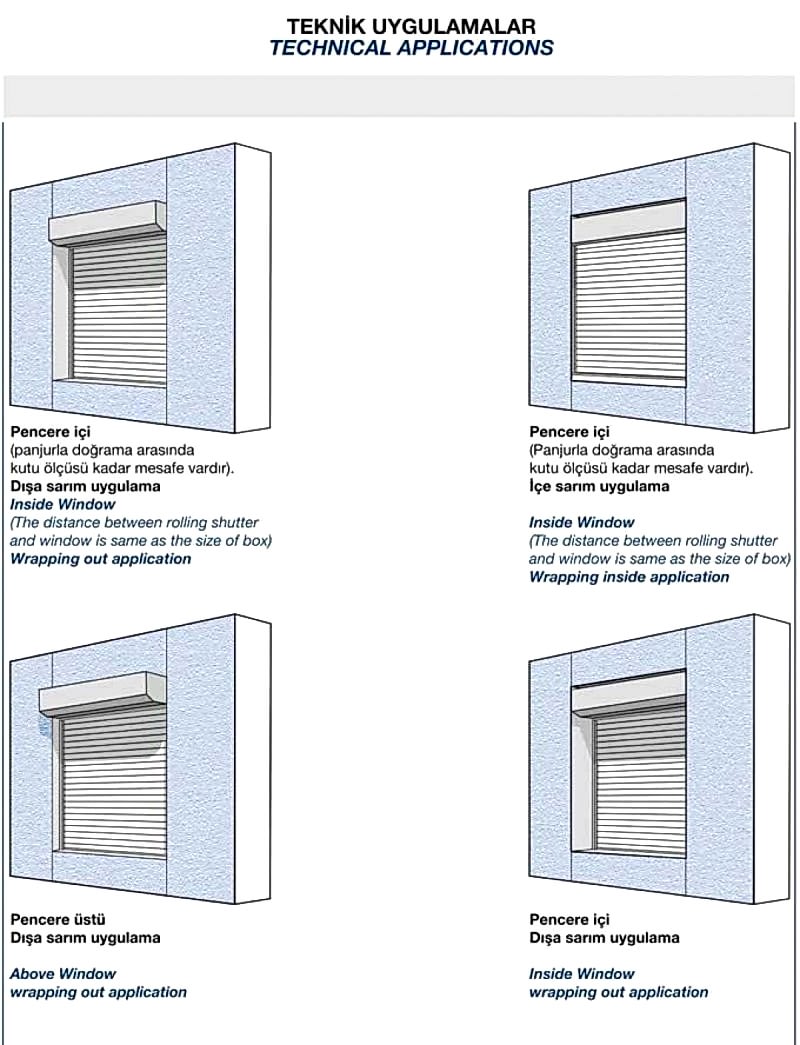 TEKNİK UYGULAMALAR
TECHNICAL APPLICATIONS

Pencere içi
(panjurla doğrama arasında kutu ölçüsü kadar mesafe vardır).
Dışa sarım uygulama
Inside Window
(The distance between rolling shutter and window is same as the size of box)
Wrapping out application

Pencere içi
(Panjurla doğrama arasında kutu ölçüsü kadar mesafe vardır).
İçe sarım uygulama

Inside Window
(The distance between rolling shutter and window is same as the size of box)
Wrapping inside application

Pencere üstü
Dışa sarım uygulama

Above Window
wrapping out application

Pencere içi
Dışa sarım uygulama

Inside Window
wrapping out application