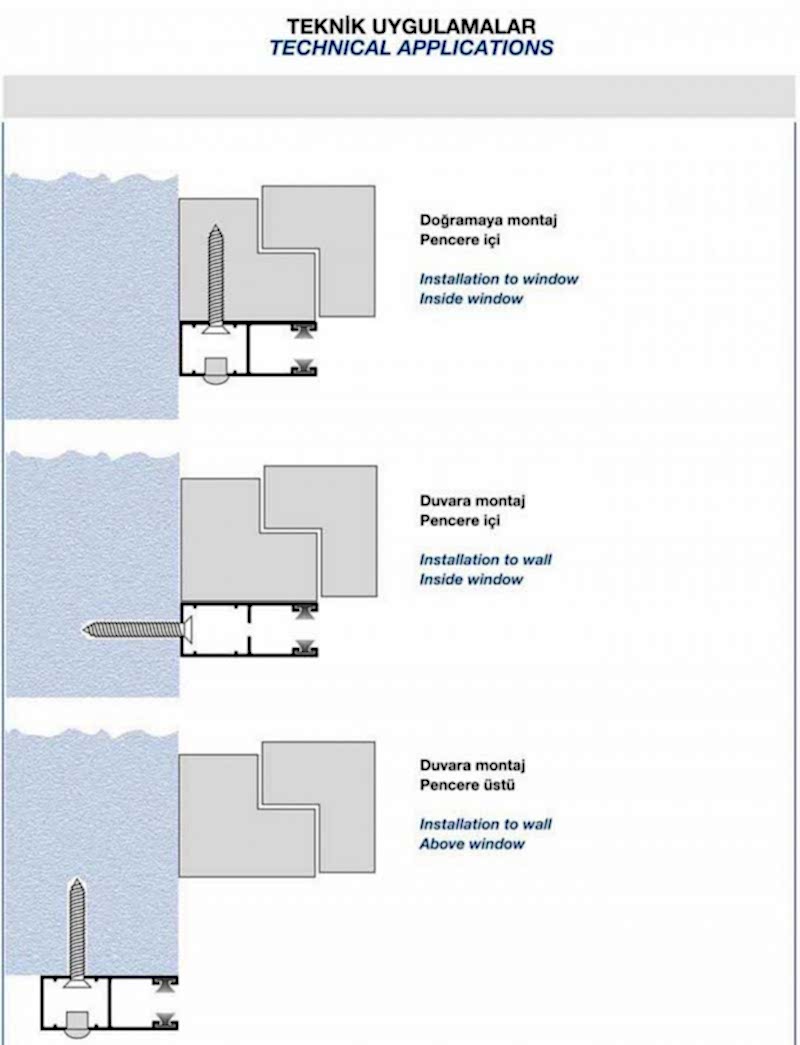 TEKNİK UYGULAMALAR
TECHNICAL APPLICATIONS

Doğramaya montaj
Pencere içi

Installation to window
Inside window

Duvara montaj
Pencere içi

Installation to wall
Inside window

Duvara montaj
Pencere üstü

Installation to wall
Above window