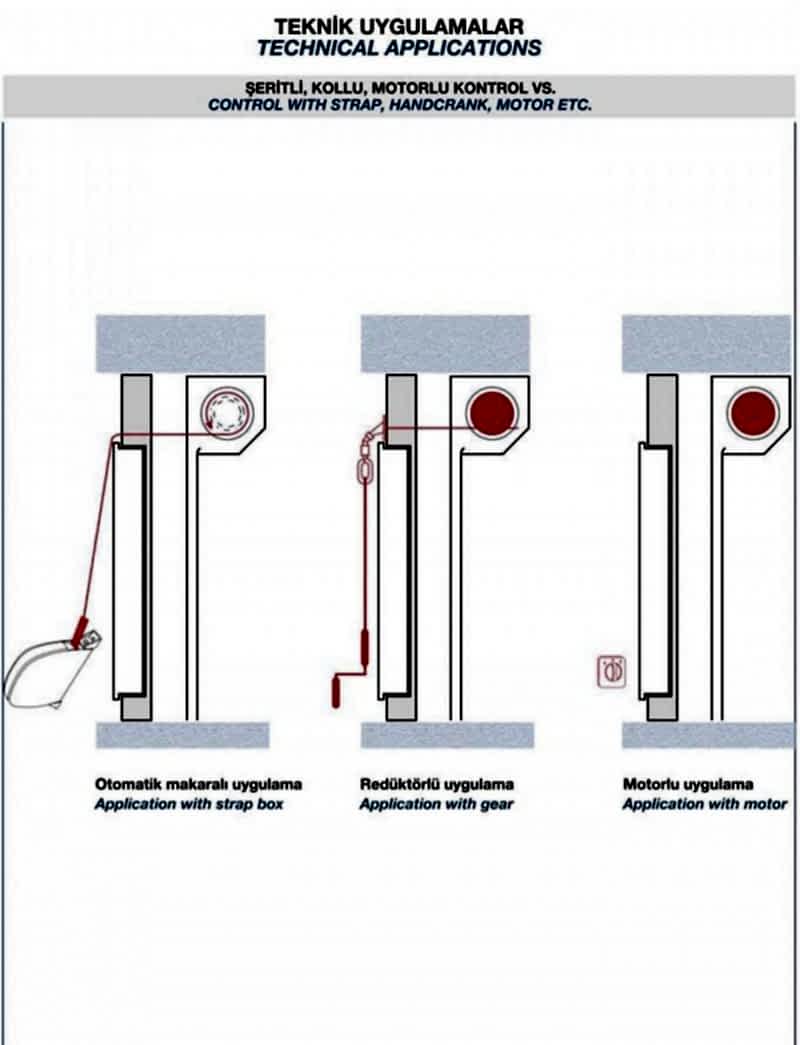 TEKNİK UYGULAMALAR
TECHNICAL APPLICATIONS

ŞERİTLİ, KOLLU, MOTORLU KONTROL VS.
CONTROL WITH STRAP, HANDCRANK, MOTOR ETC.

Otomatik makaralı uygulama
Application with strap box

Redüktörlü uygulama
Application with gear

Motorlu uygulama
Application with motor