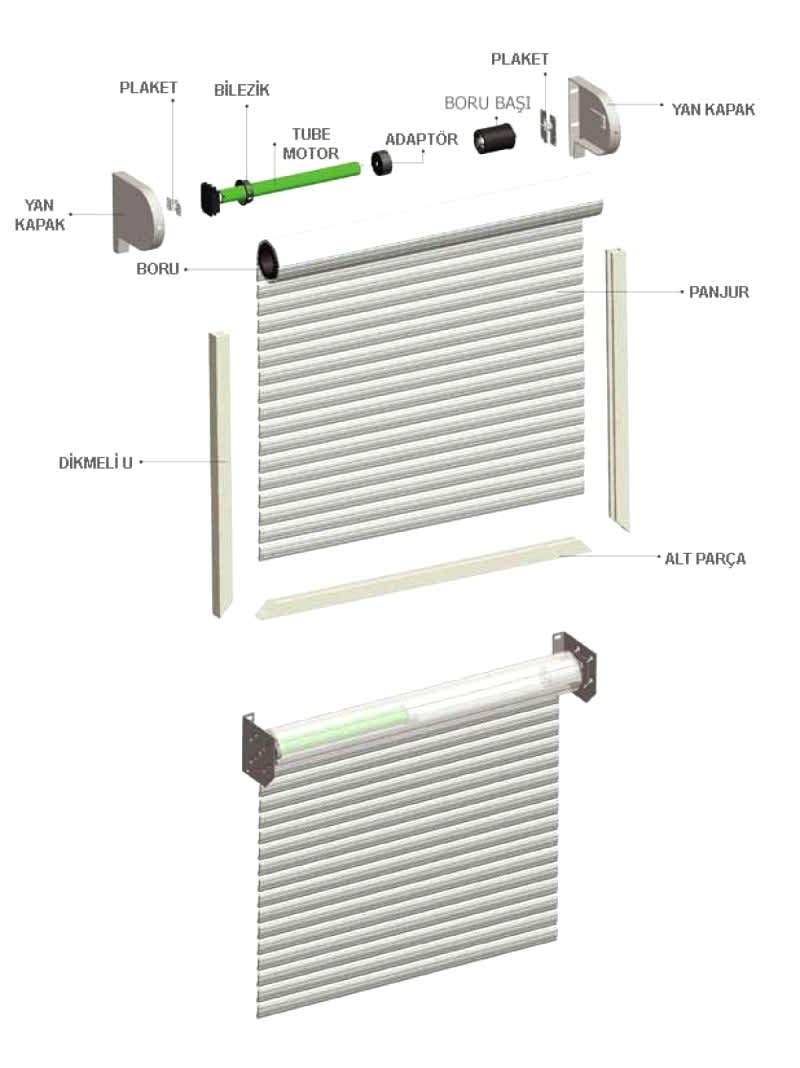 PLAKET
BİLEZİK
TUBE MOTOR
ADAPTÖR
BORU BAŞI
PLAKET
YAN KAPAK
YAN KAPAK
BORU
PANJUR
DİKMELİ U
ALT PARÇA